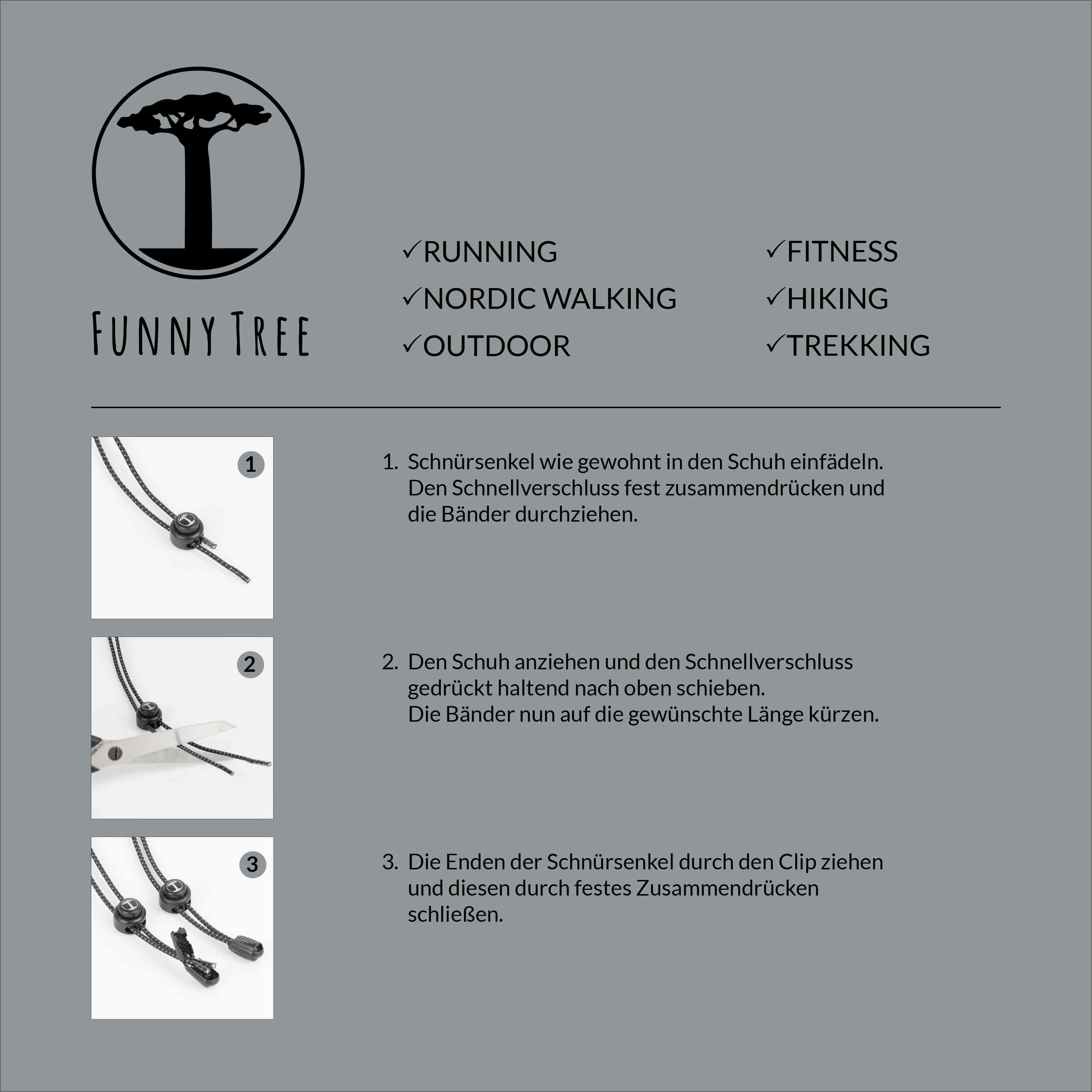 FUNNY TREE

✓RUNNING
✓NORDIC WALKING
✓OUTDOOR

✓FITNESS
✓HIKING
✓TREKKING

1

1. Schnürsenkel wie gewohnt in den Schuh einfädeln. Den Schnellverschluss fest zusammendrücken und die Bänder durchziehen.

2

2. Den Schuh anziehen und den Schnellverschluss gedrückt haltend nach oben schieben.
Die Bänder nun auf die gewünschte Länge kürzen.

3

3. Die Enden der Schnürsenkel durch den Clip ziehen und diesen durch festes Zusammendrücken schließen.